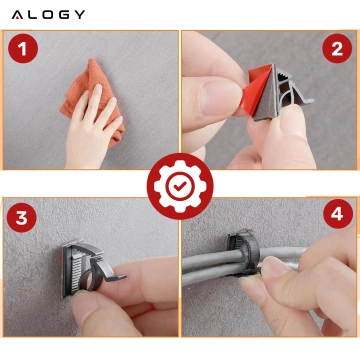 ALOGY

1

2

3

4