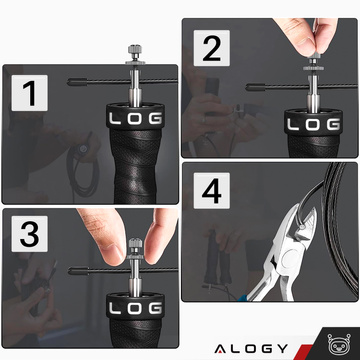 1

LOG

2

LOG

3

LOG

4

ALOGY