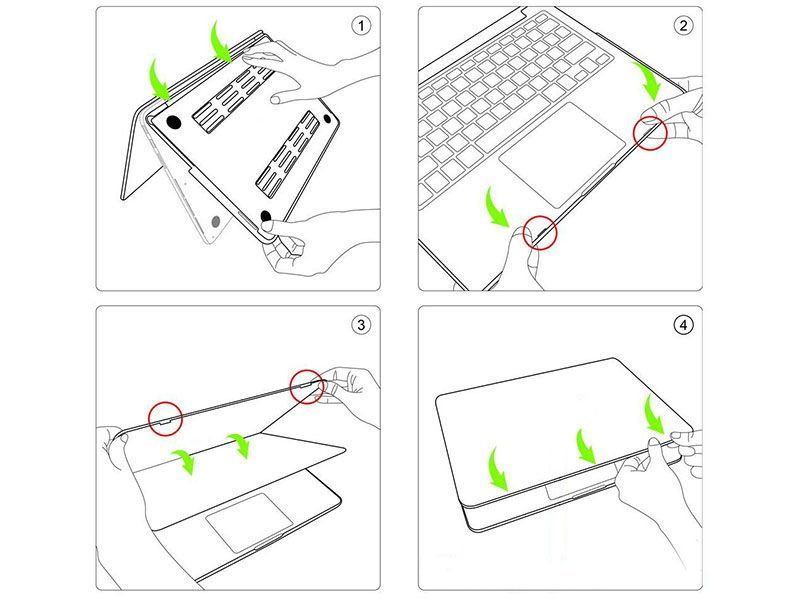 1

2

3

4