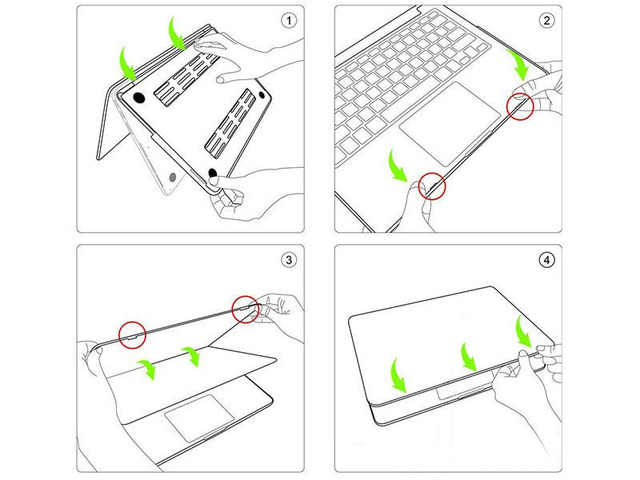 1

2

3

4