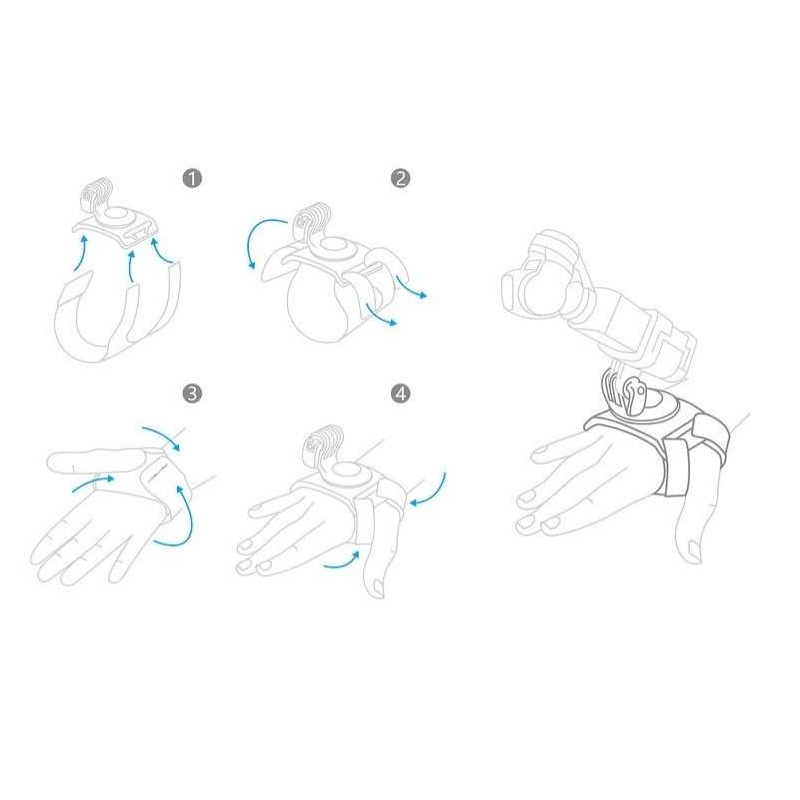 1

2

3

4