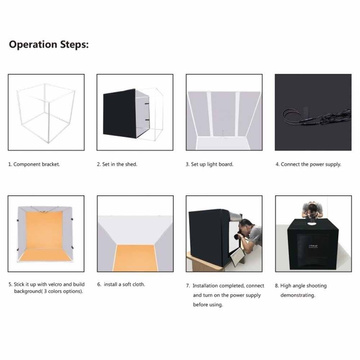 Operation Steps:

1. Component bracket.

2. Set in the shed.

3. Set up light board.

4. Connect the power supply.

5. Stick it up with velcro and build background( 3 colors options).

6. install a soft cloth.

7. Installation completed, connect and turn on the power supply before using.

8. High angle shooting demonstrating.