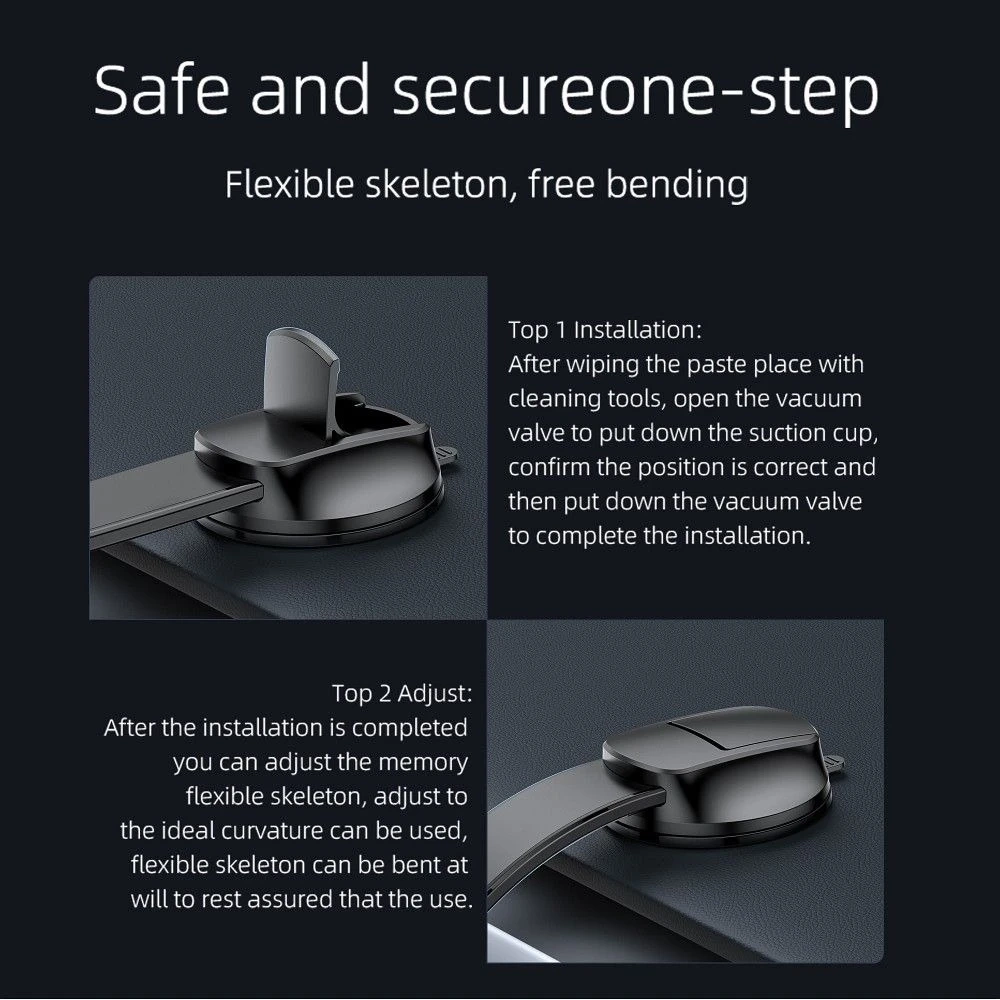 Safe and secureone-step

Flexible skeleton, free bending

Top 1 Installation:
After wiping the paste place with cleaning tools, open the vacuum valve to put down the suction cup, confirm the position is correct and then put down the vacuum valve to complete the installation.

Top 2 Adjust:
After the installation is completed you can adjust the memory flexible skeleton, adjust to the ideal curvature can be used, flexible skeleton can be bent at will to rest assured that the use.