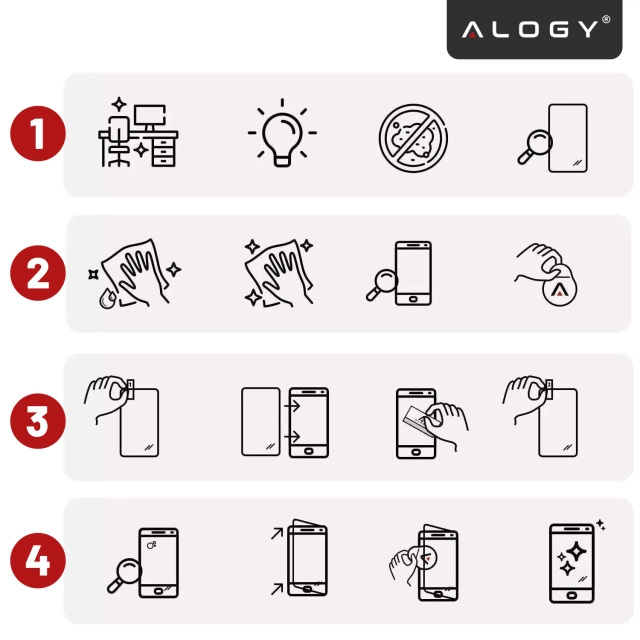 ALOGY®

1

2

3

4