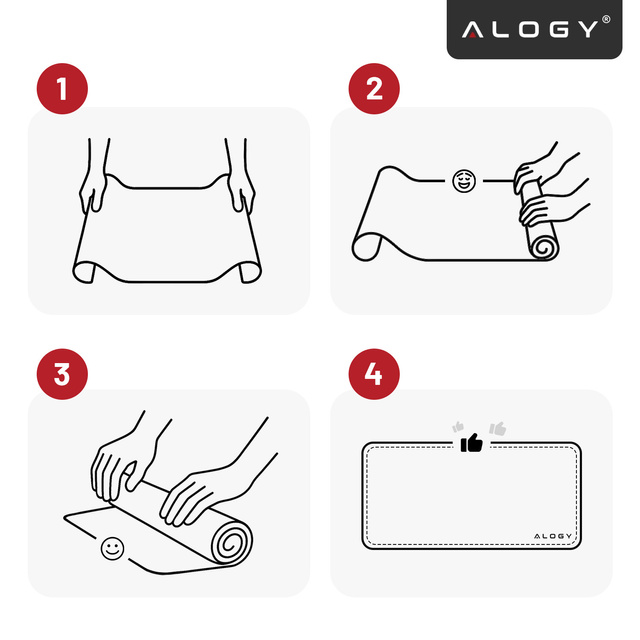 ALOGY®

1

2

3

4

ALOGY