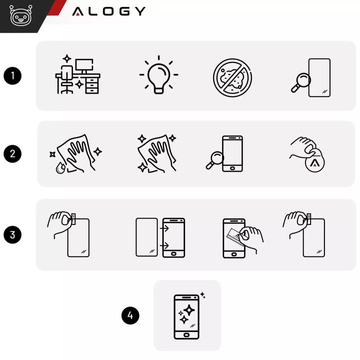 ALOGY

1

2

3

4