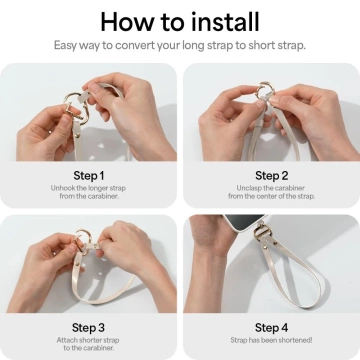 How to install

Easy way to convert your long strap to short strap.

Step 1

Unhook the longer strap from the carabiner.

Step 2

Unclasp the carabiner from the center of the strap.

Step 3

Attach shorter strap to the carabiner.

Step 4

Strap has been shortened!