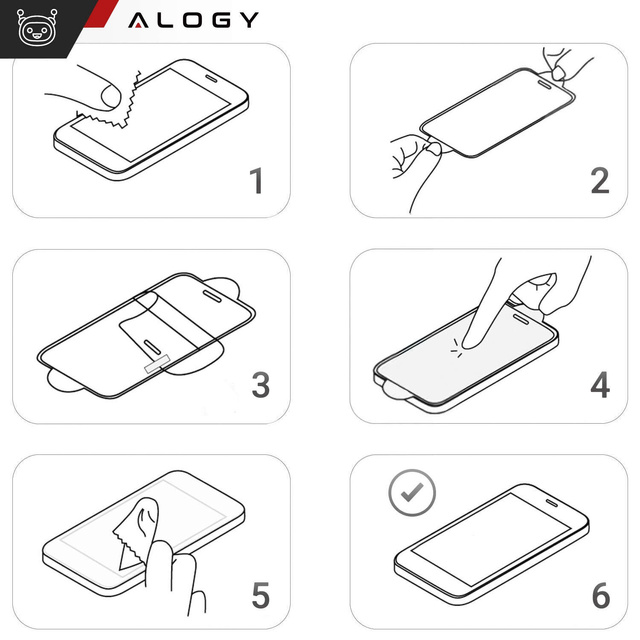 ALOGY

1

2

3

4

5

6