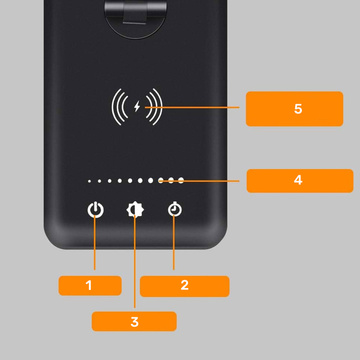 5

4

1

2

3