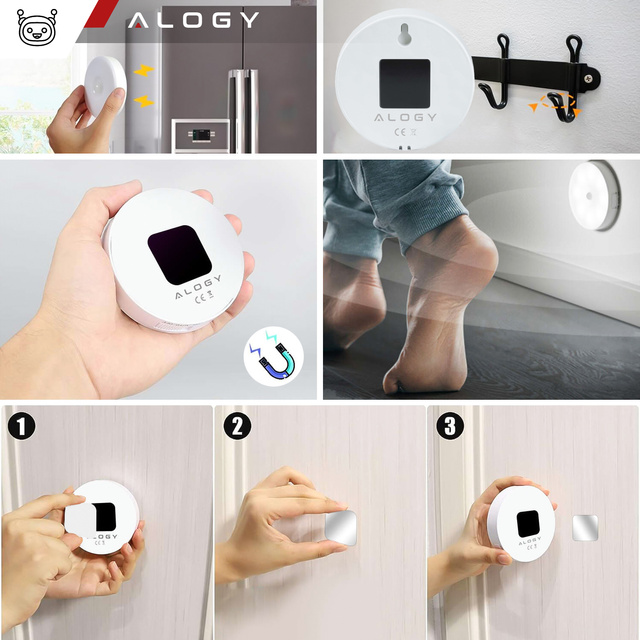 ALOGY

ALOGY
CE

ALOGY
CE

1
ALOGY
CE

2

3
ALOGY
CE