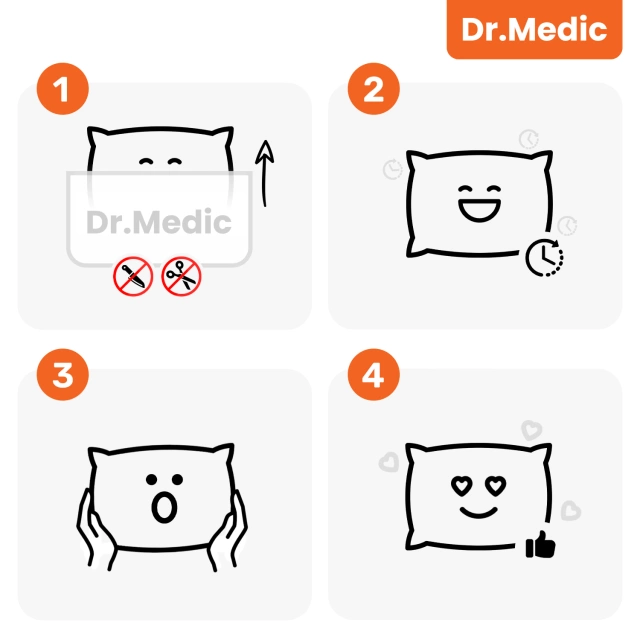 Dr.Medic

1

Dr.Medic

2

3

4