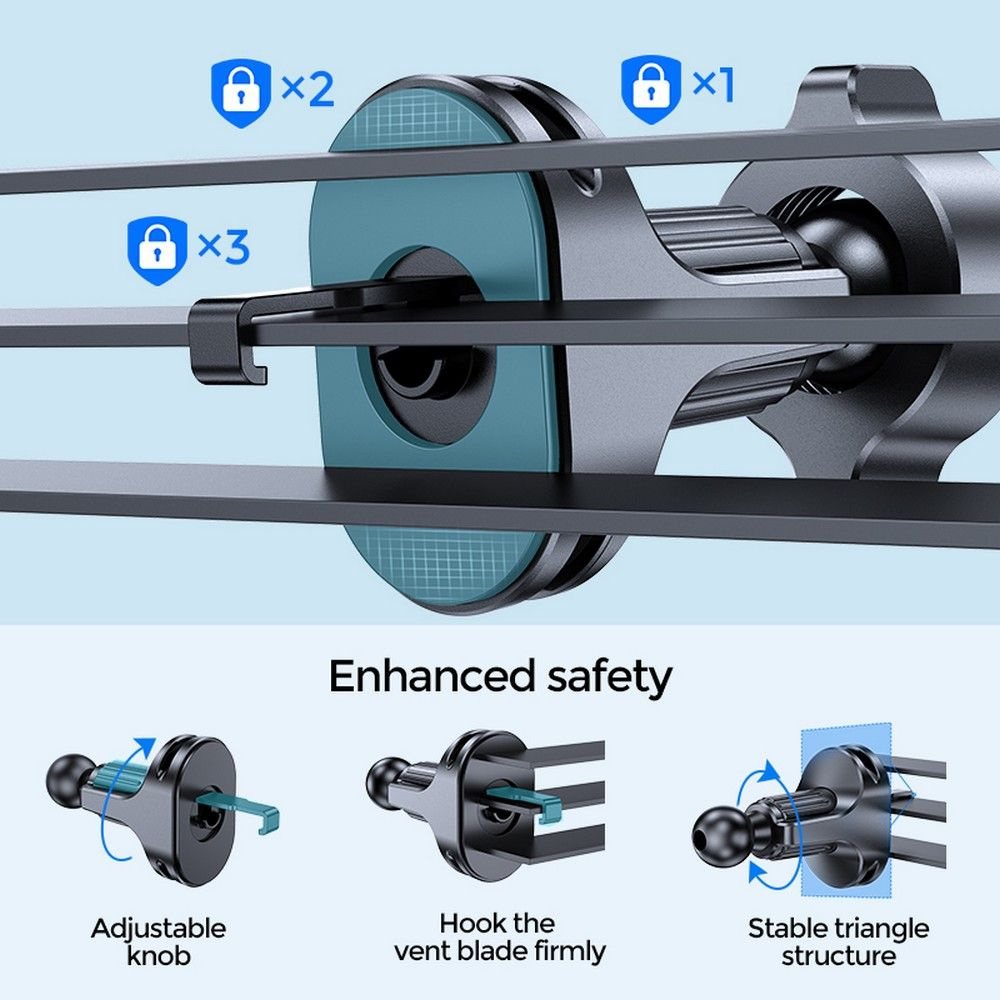 ×2

×1

×3

Enhanced safety

Adjustable knob

Hook the vent blade firmly

Stable triangle structure