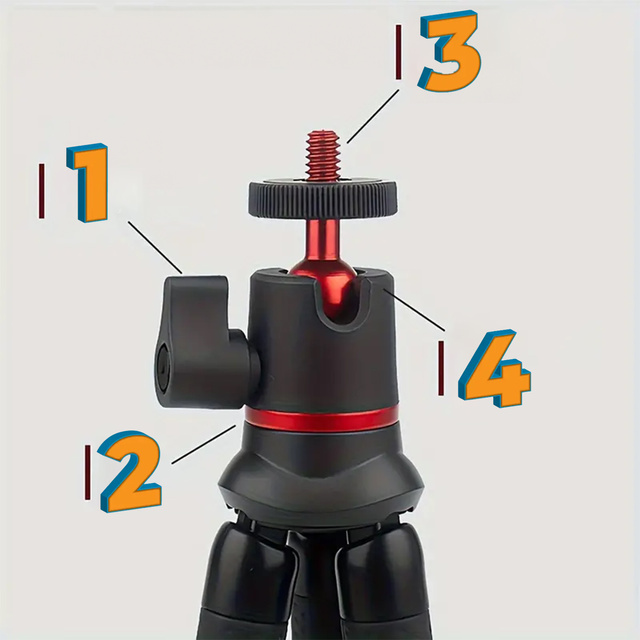 3
1
4
2