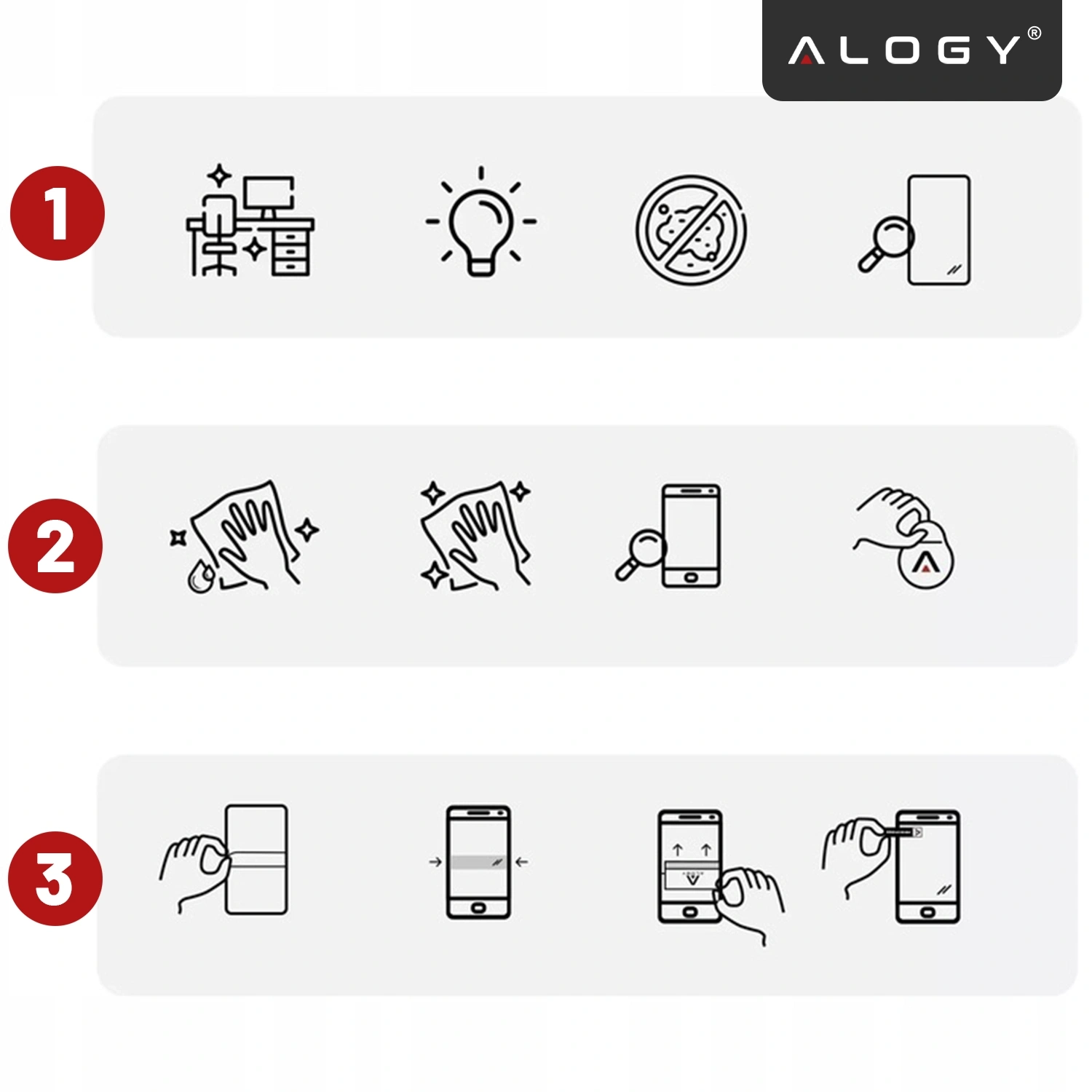 ALOGY®

1

2

3