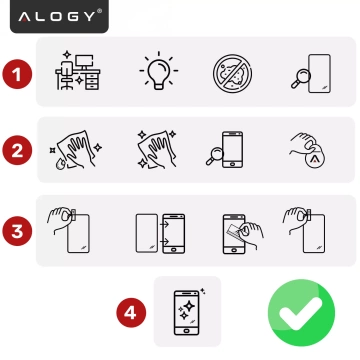 ALOGY®

1

2

3

4