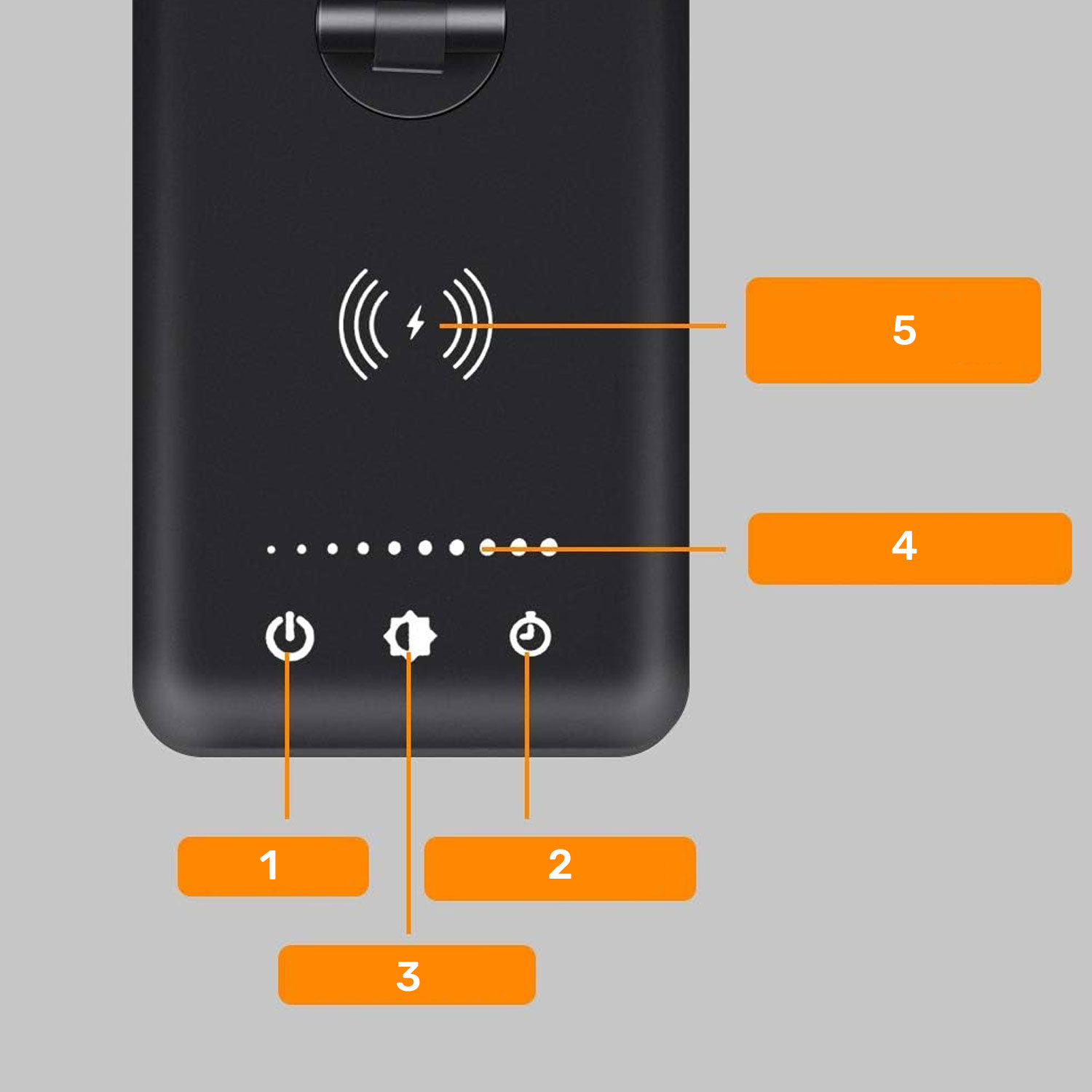 5

4

1

2

3