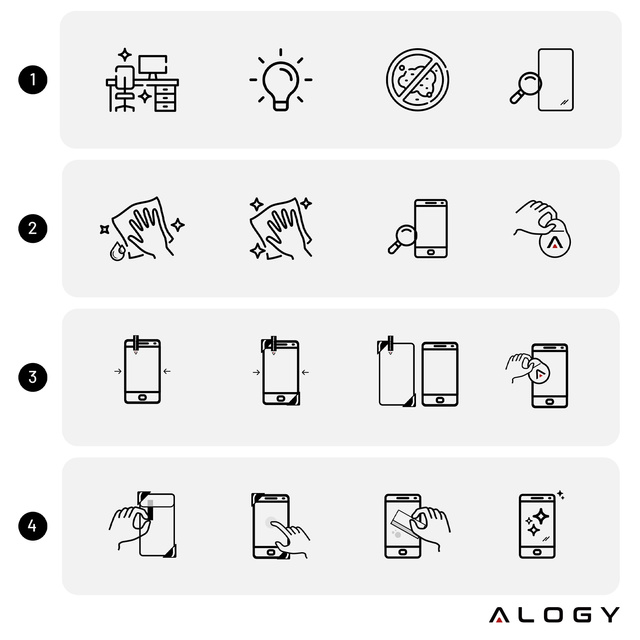 1

2

3

4

ALOGY