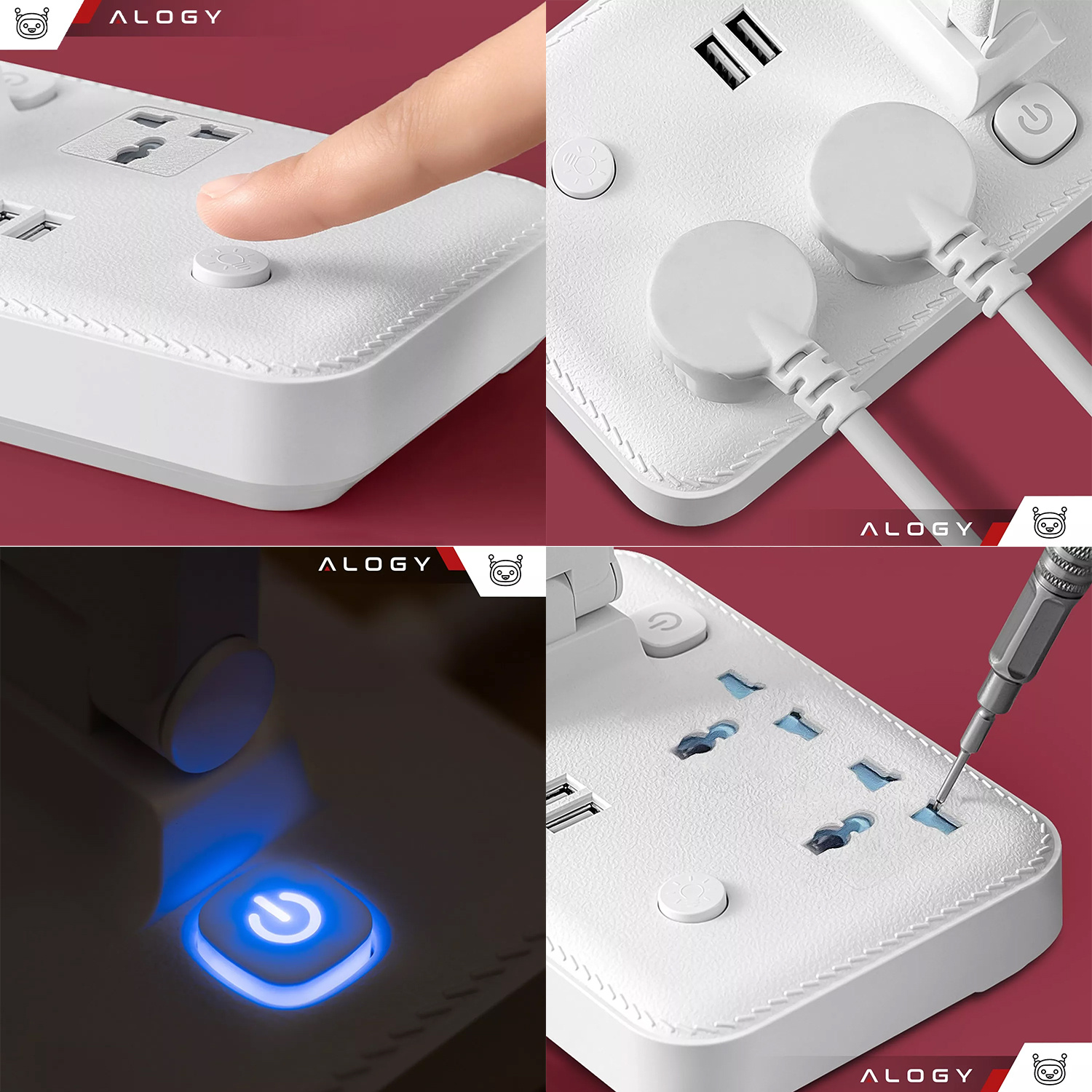 ALOGY

ALOGY

ALOGY

ALOGY