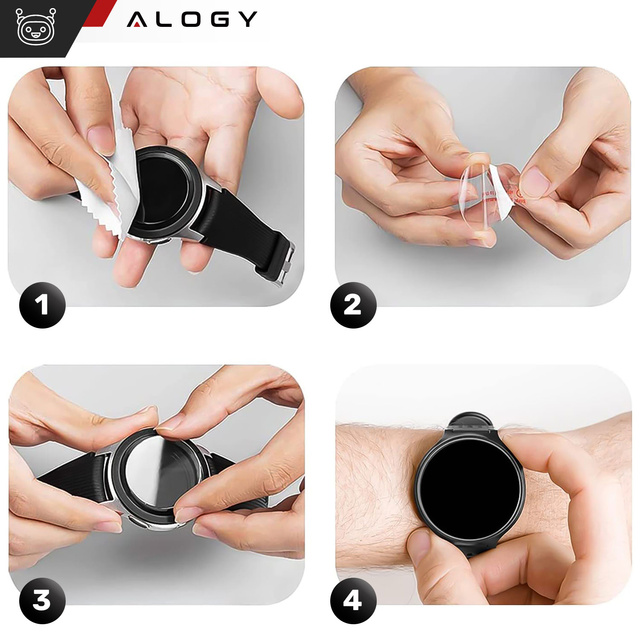 ALOGY

1

2

3

4