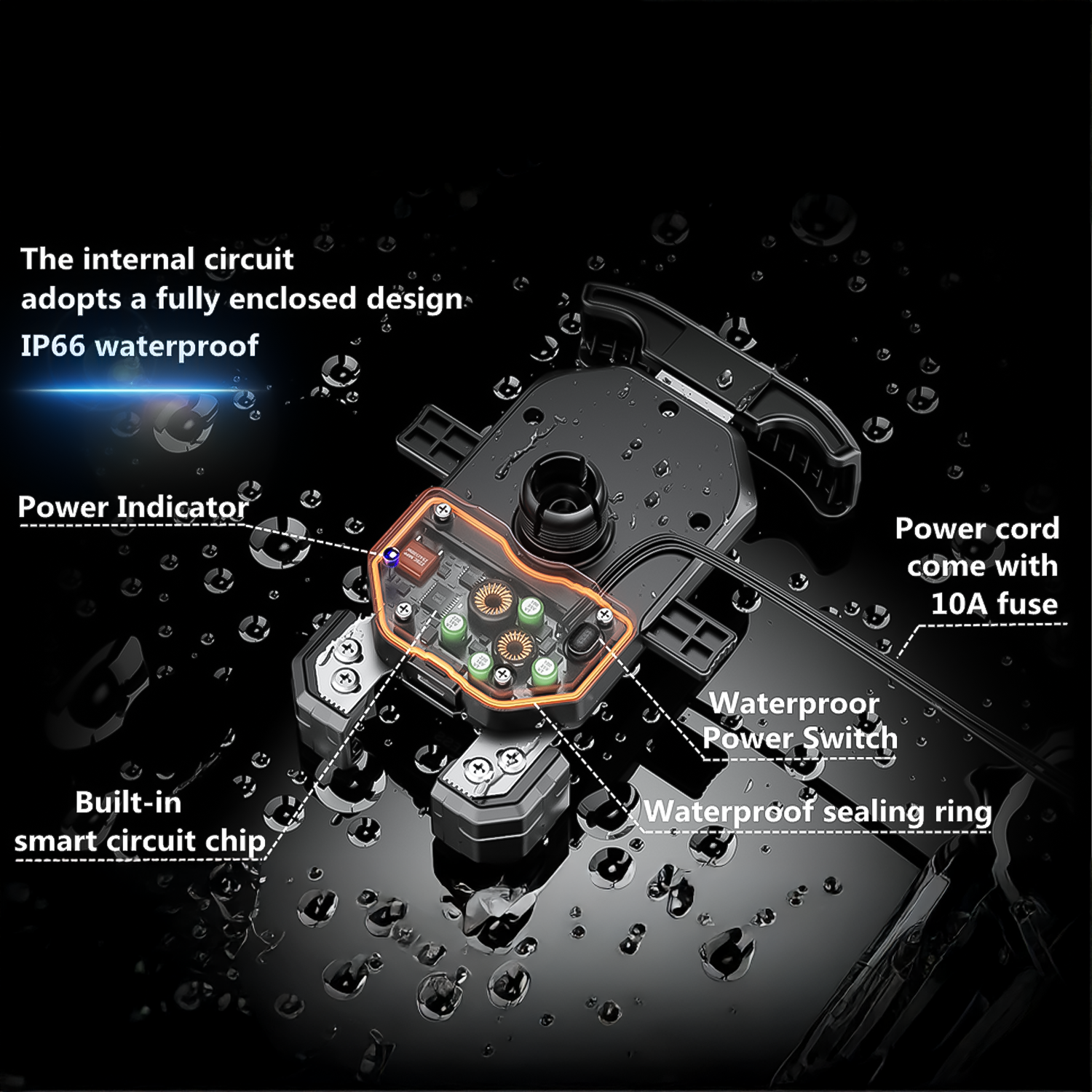 The internal circuit adopts a fully enclosed design

IP66 waterproof

Power Indicator

Power cord come with 10A fuse

Waterproor Power Switch

Built-in smart circuit chip

Waterproof sealing ring